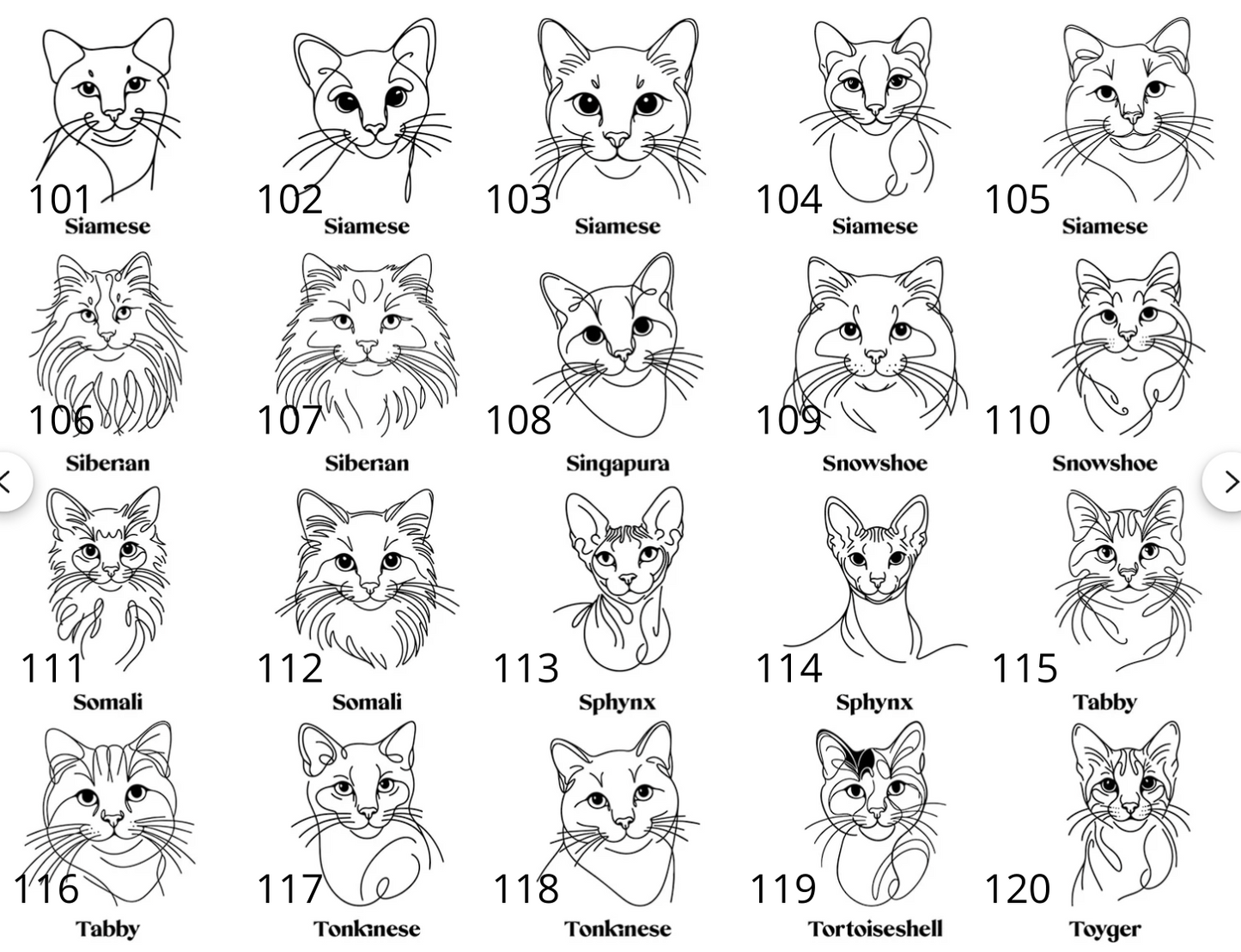 101
Siamese

102
Siamese

103
Siamese

104
Siamese

105
Siamese

106
Siberian

107
Siberian

108
Singapura

109
Snowshoe

110
Snowshoe

111
Somali

112
Somali

113
Sphynx

114
Sphynx

115
Tabby

116
Tabby

117
Tonkinese

118
Tonkinese

119
Tortoiseshell

120
Toyger