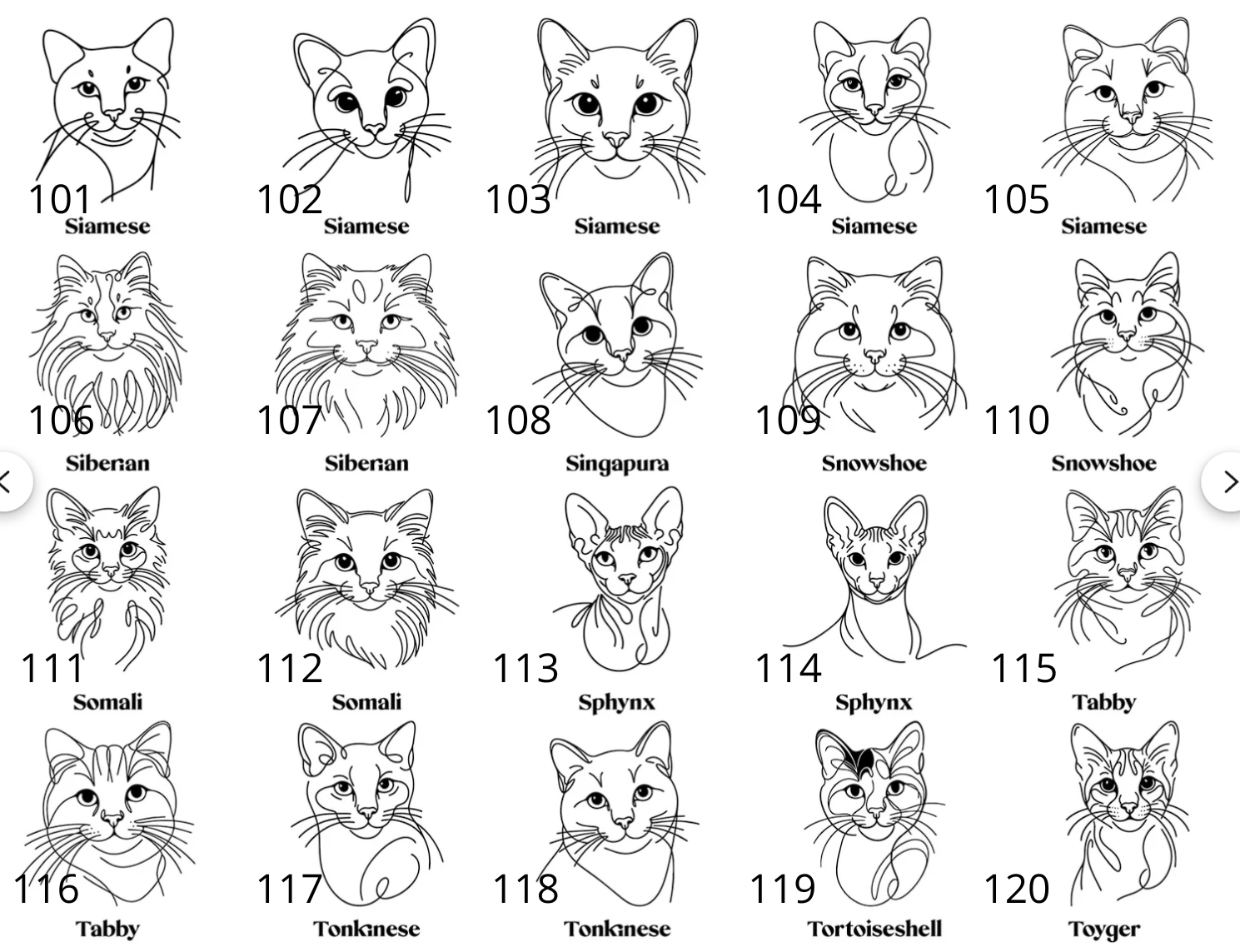 101
Siamese

102
Siamese

103
Siamese

104
Siamese

105
Siamese

106
Siberian

107
Siberian

108
Singapura

109
Snowshoe

110
Snowshoe

111
Somali

112
Somali

113
Sphynx

114
Sphynx

115
Tabby

116
Tabby

117
Tonkinese

118
Tonkinese

119
Tortoiseshell

120
Toyger