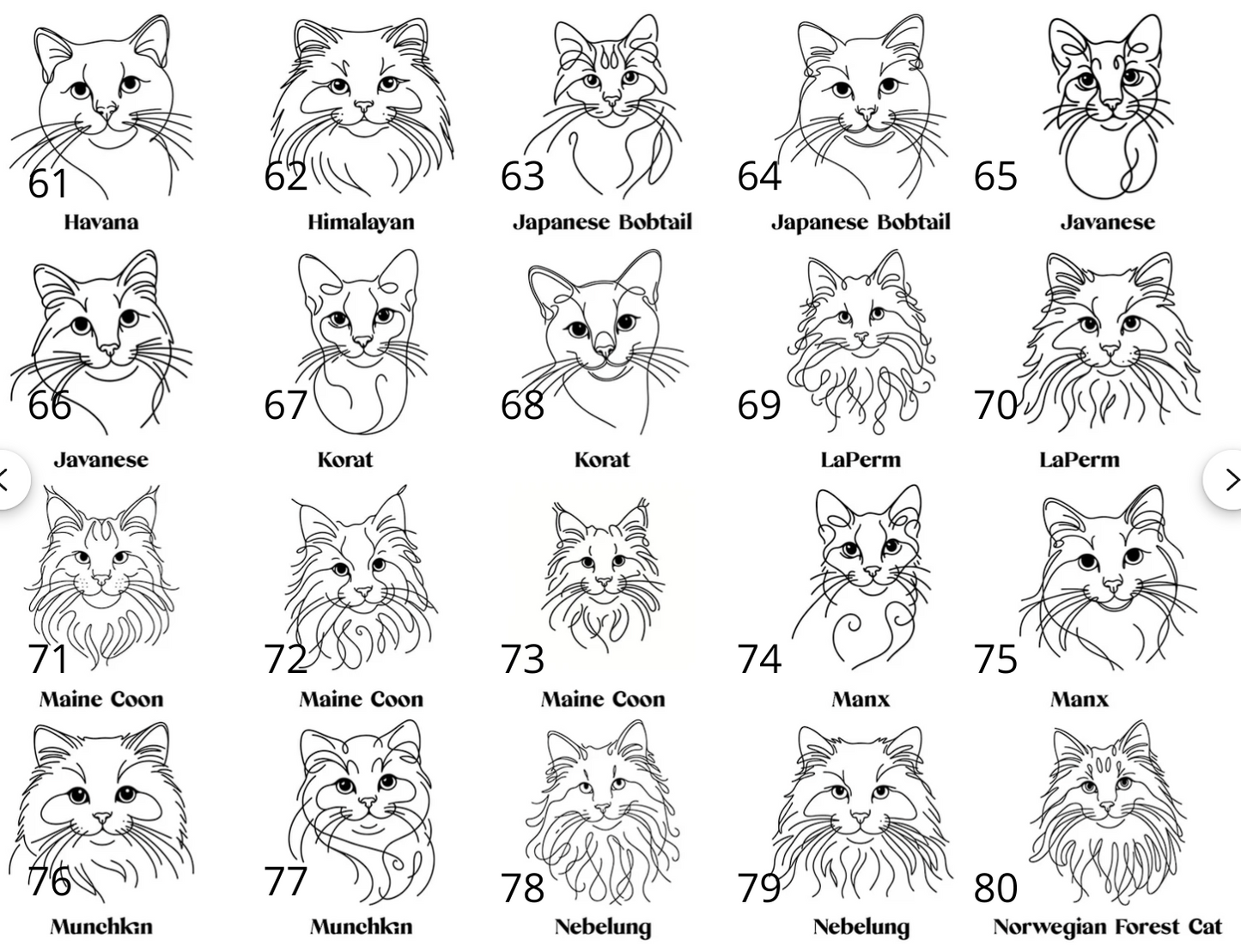 61
Havana

62
Himalayan

63
Japanese Bobtail

64
Japanese Bobtail

65
Javanese

66
Javanese

67
Korat

68
Korat

69
LaPerm

70
LaPerm

71
Maine Coon

72
Maine Coon

73
Maine Coon

74
Manx

75
Manx

76
Munchkin

77
Munchkin

78
Nebelung

79
Nebelung

80
Norwegian Forest Cat