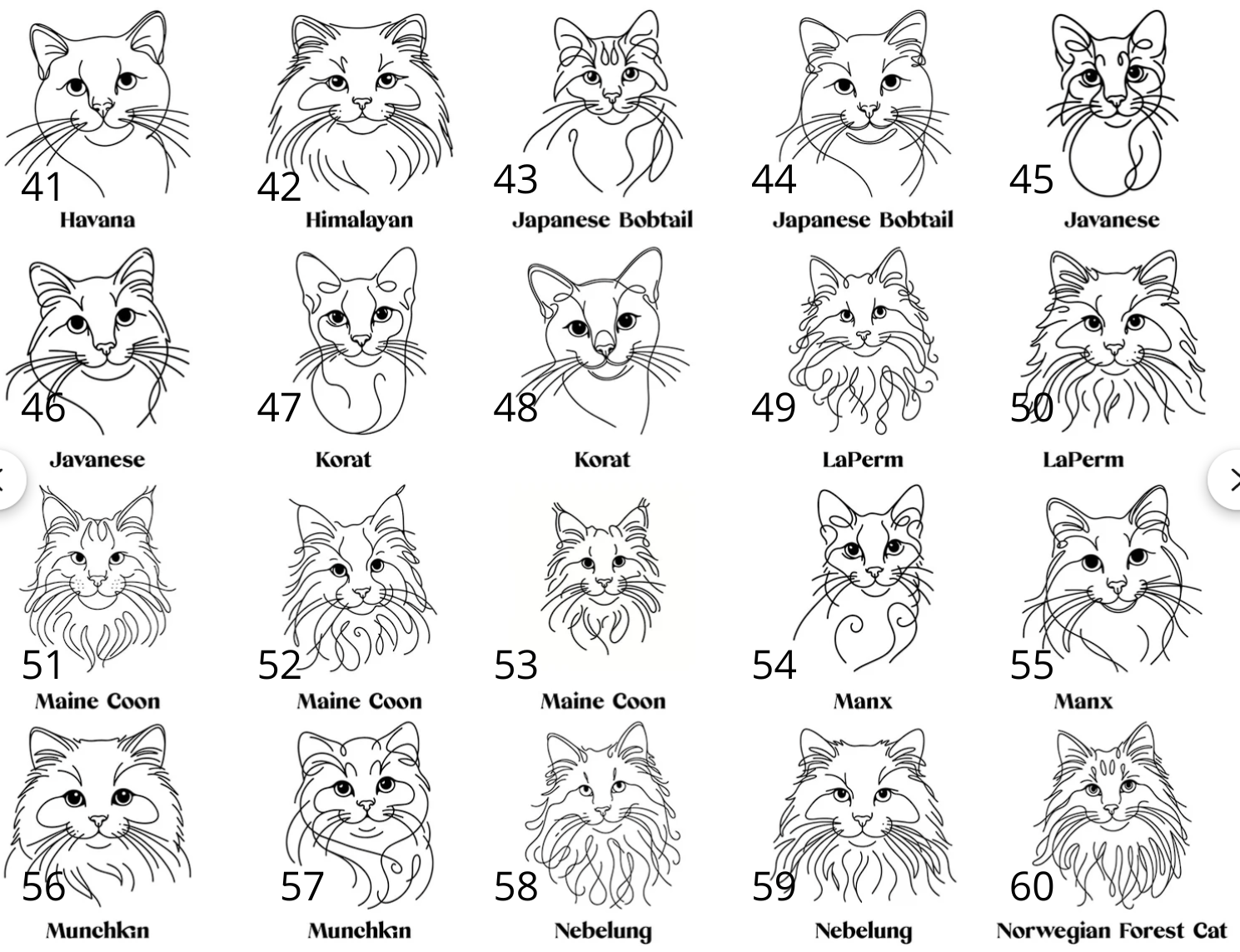 41
Havana

42
Himalayan

43
Japanese Bobtail

44
Japanese Bobtail

45
Javanese

46
Javanese

47
Korat

48
Korat

49
LaPerm

50
LaPerm

51
Maine Coon

52
Maine Coon

53
Maine Coon

54
Manx

55
Manx

56
Munchkin

57
Munchkin

58
Nebelung

59
Nebelung

60
Norwegian Forest Cat