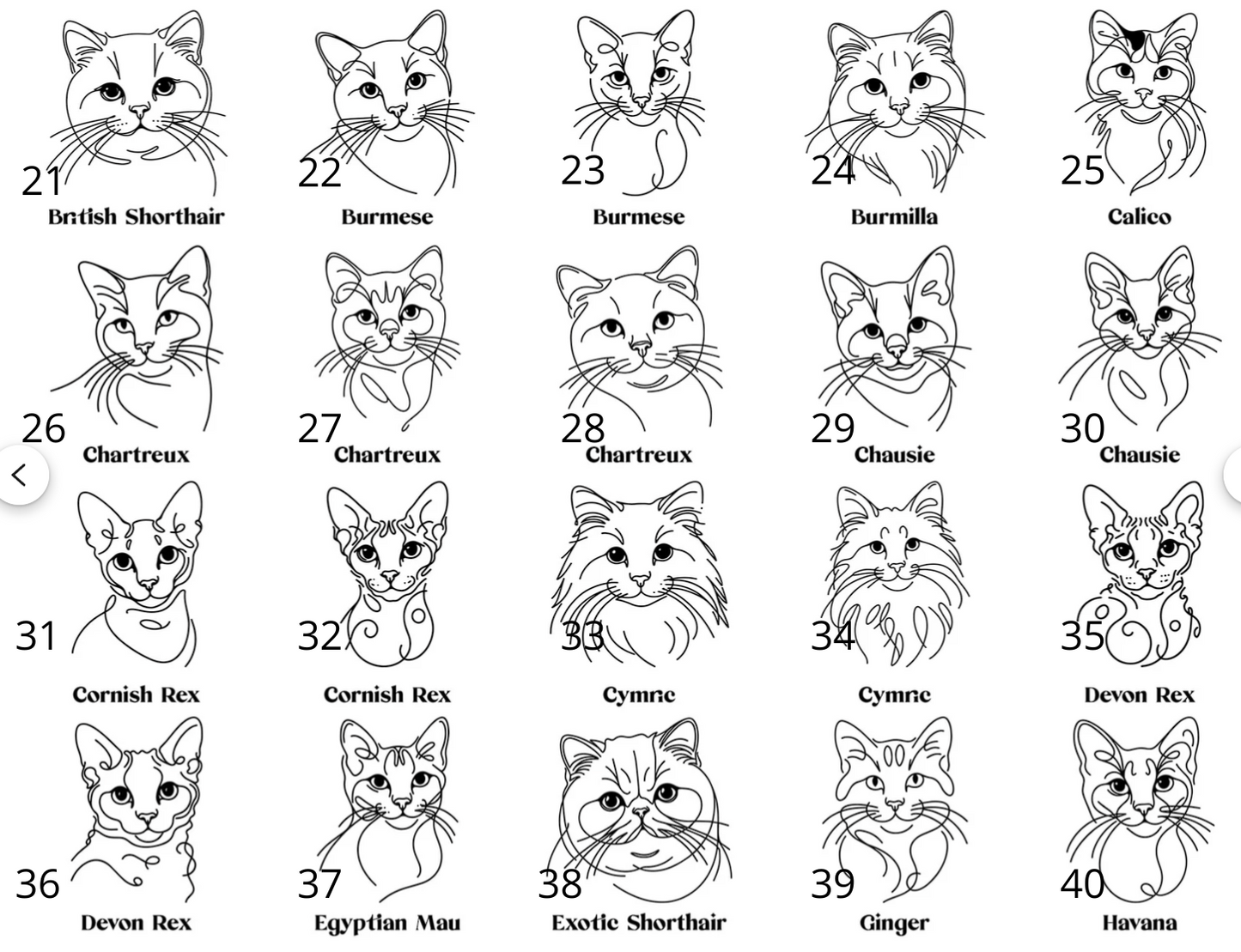 21
British Shorthair

22
Burmese

23
Burmese

24
Burmilla

25
Calico

26
Chartreux

27
Chartreux

28
Chartreux

29
Chausie

30
Chausie

31
Cornish Rex

32
Cornish Rex

33
Cymric

34
Cymric

35
Devon Rex

36
Devon Rex

37
Egyptian Mau

38
Exotic Shorthair

39
Ginger

40
Havana