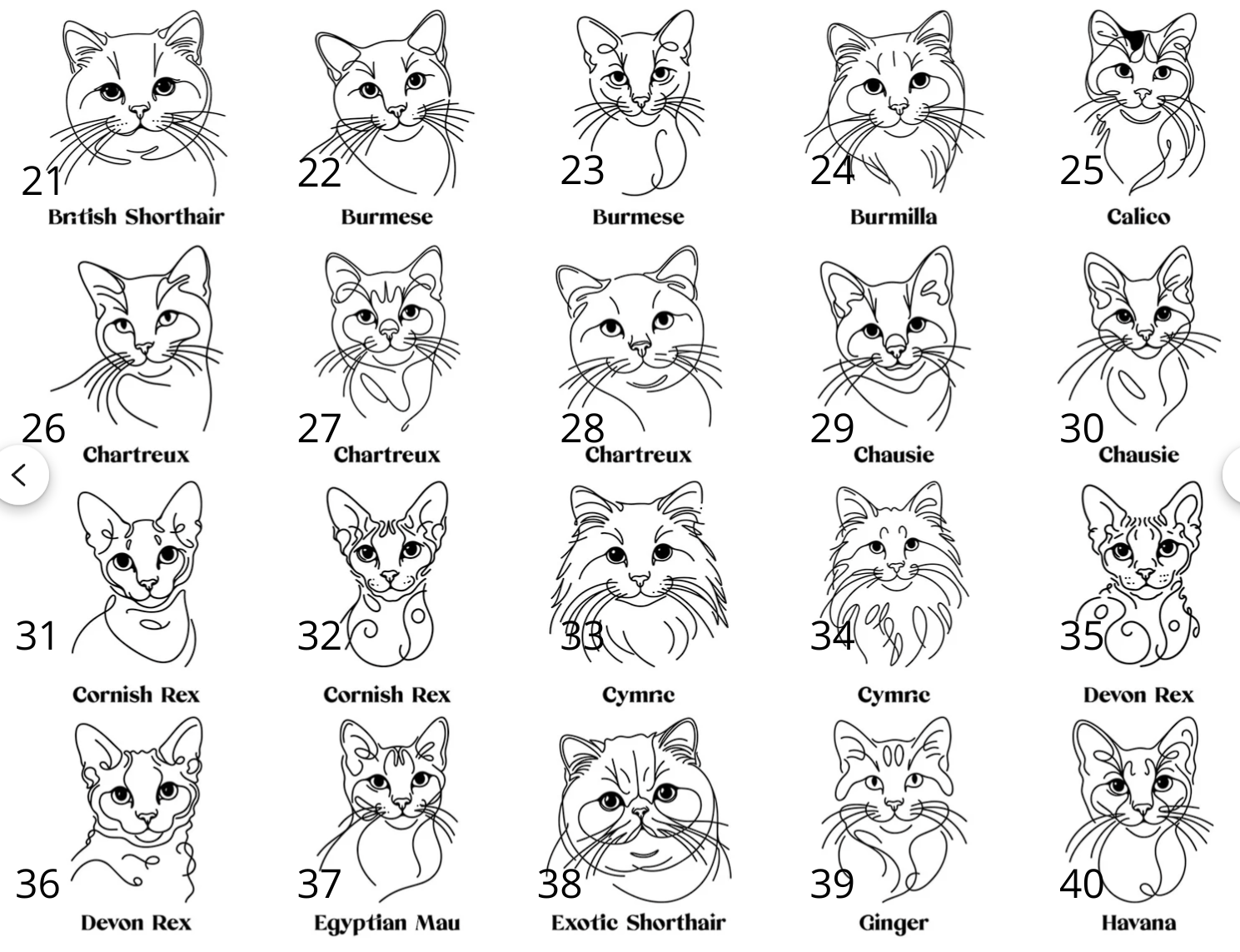 21
British Shorthair

22
Burmese

23
Burmese

24
Burmilla

25
Calico

26
Chartreux

27
Chartreux

28
Chartreux

29
Chausie

30
Chausie

31
Cornish Rex

32
Cornish Rex

33
Cymric

34
Cymric

35
Devon Rex

36
Devon Rex

37
Egyptian Mau

38
Exotic Shorthair

39
Ginger

40
Havana