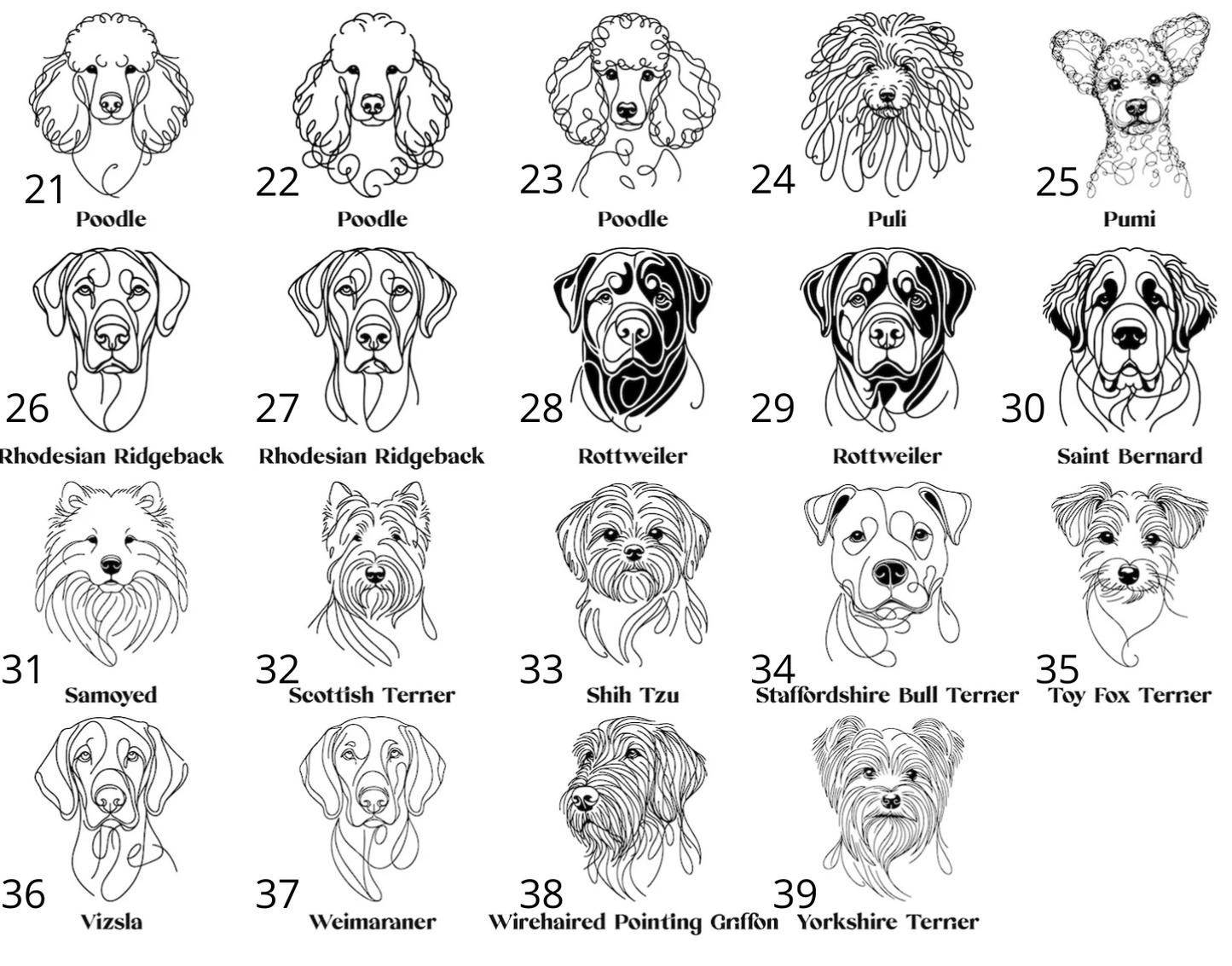 21
Poodle

22
Poodle

23
Poodle

24
Puli

25
Pumi

26
Rhodesian Ridgeback

27
Rhodesian Ridgeback

28
Rottweiler

29
Rottweiler

30
Saint Bernard

31
Samoyed

32
Scottish Terrier

33
Shih Tzu

34
Staffordshire Bull Terrier

35
Toy Fox Terrier

36
Vizsla

37
Weimaraner

38
Wirehaired Pointing Griffon

39
Yorkshire Terrier